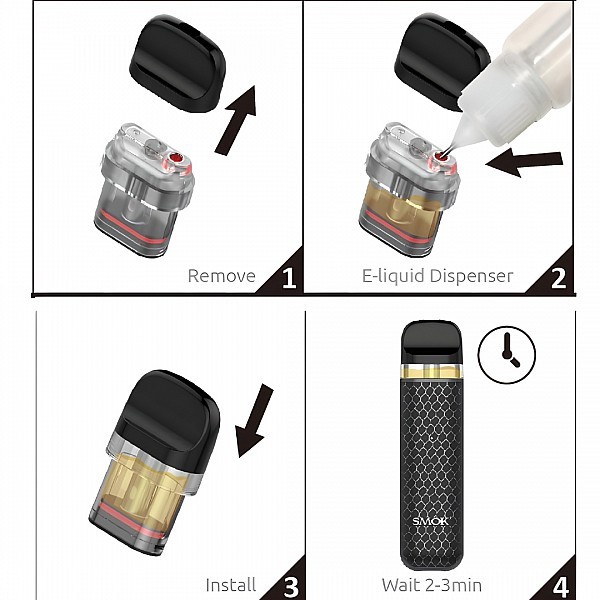 Remove 1

E-liquid Dispenser 2

Install 3

SMOK

Wait 2-3min 4